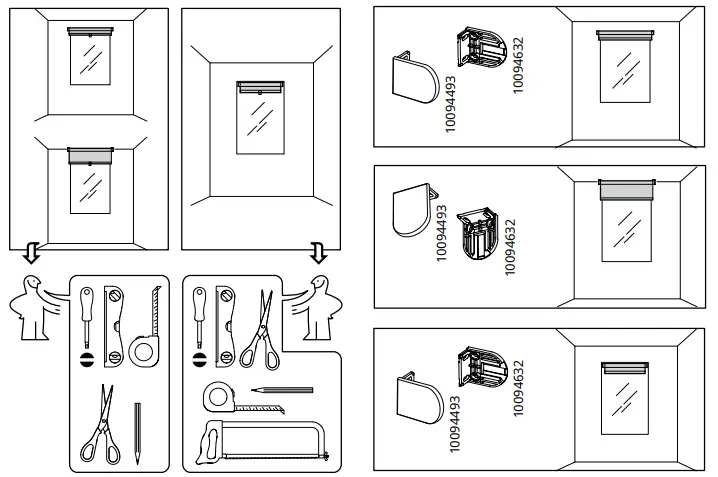 10094493
10094632
10094493
10094632
10094493
10094632