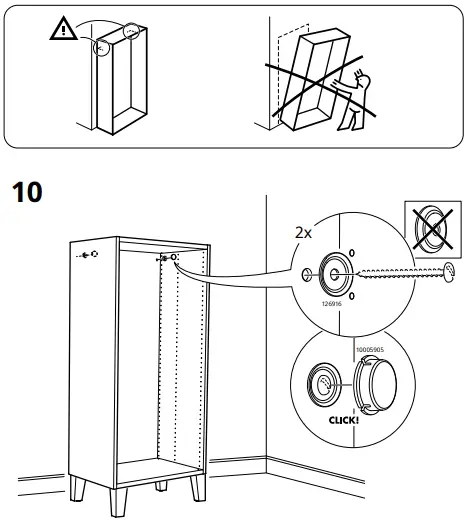 10

2x

126916

10005905

CLICK!