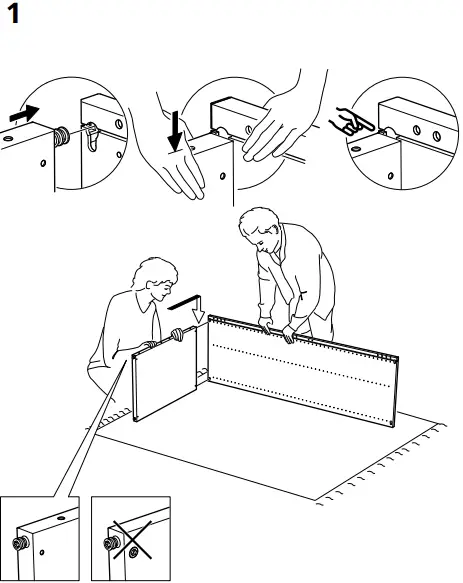 1