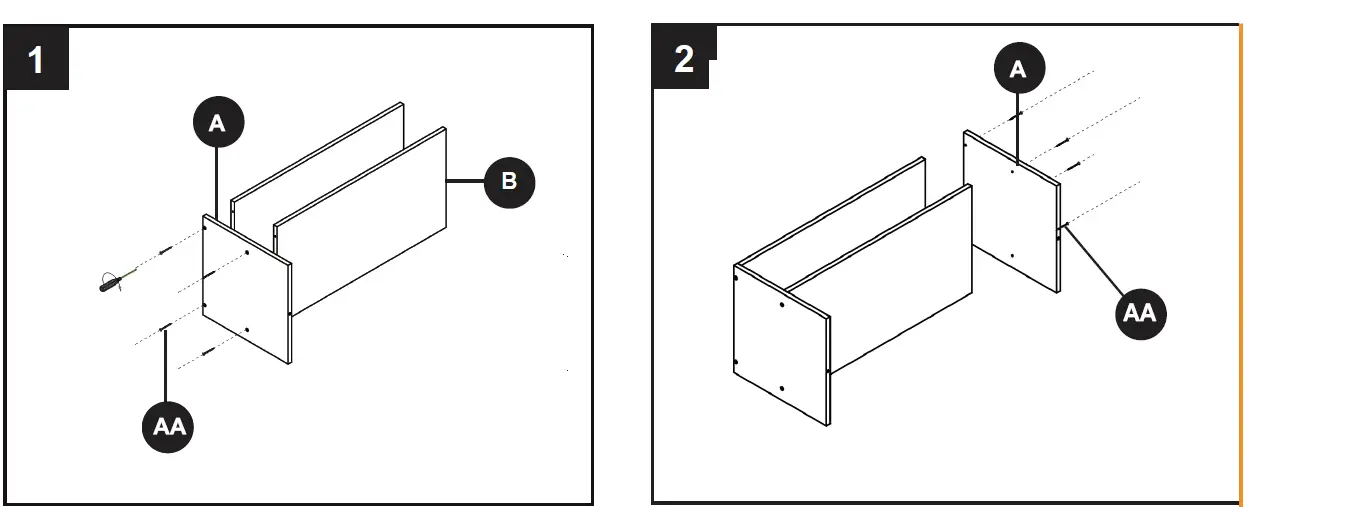 1

A

B

AA

2

A

AA