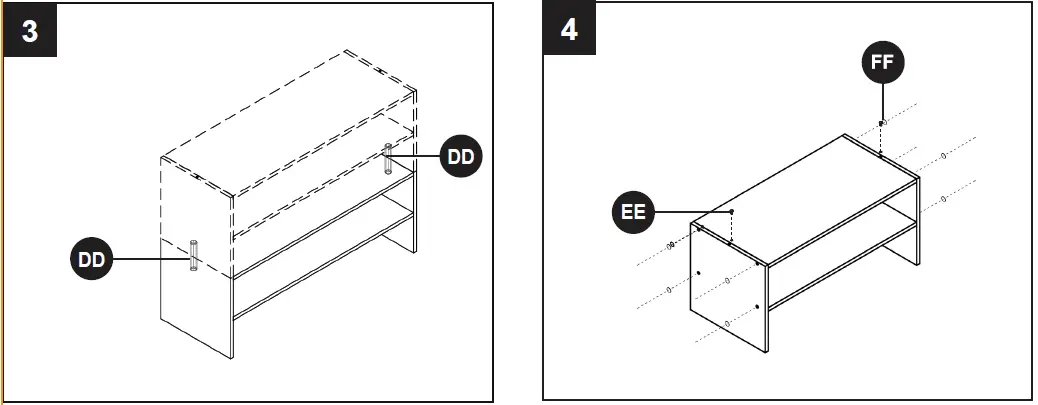 3

DD

DD

4

FF

EE