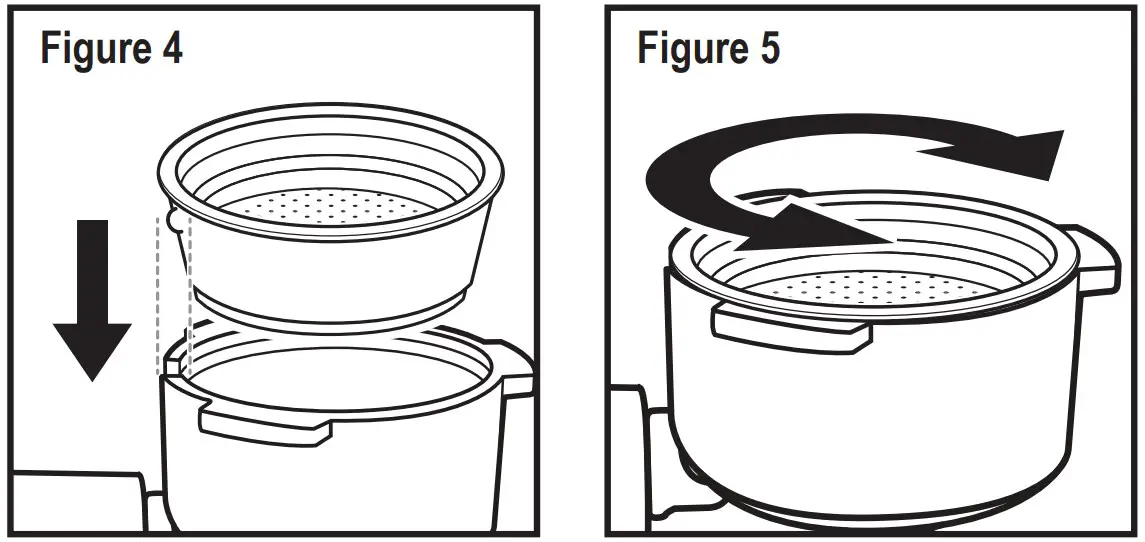 Figure 4

Figure 5