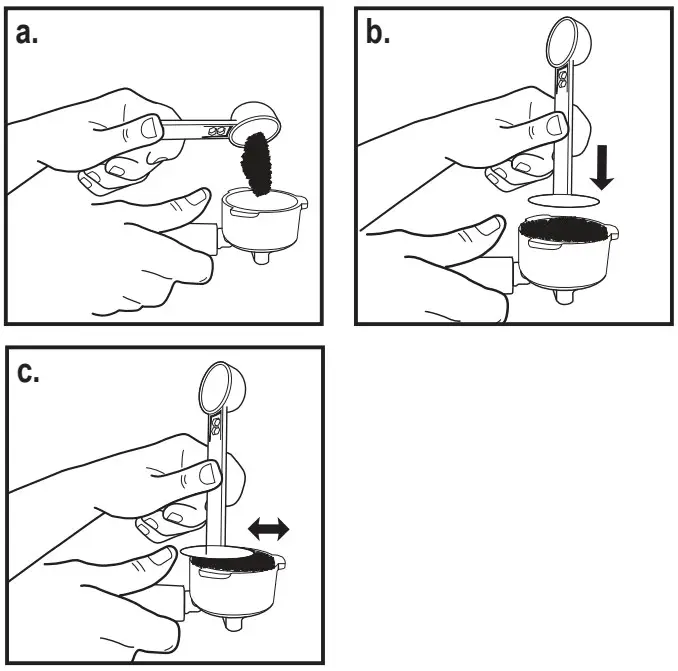 a.

b.

c.