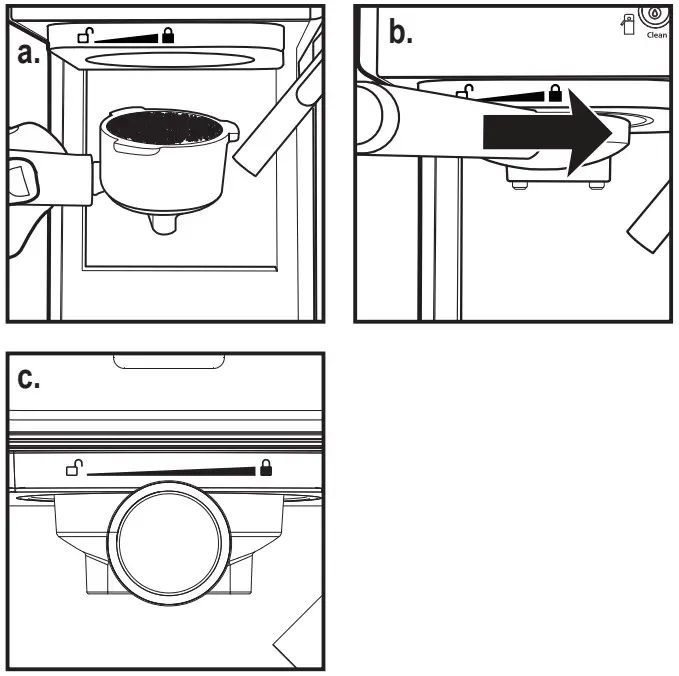 a.

b.

Clean

c.