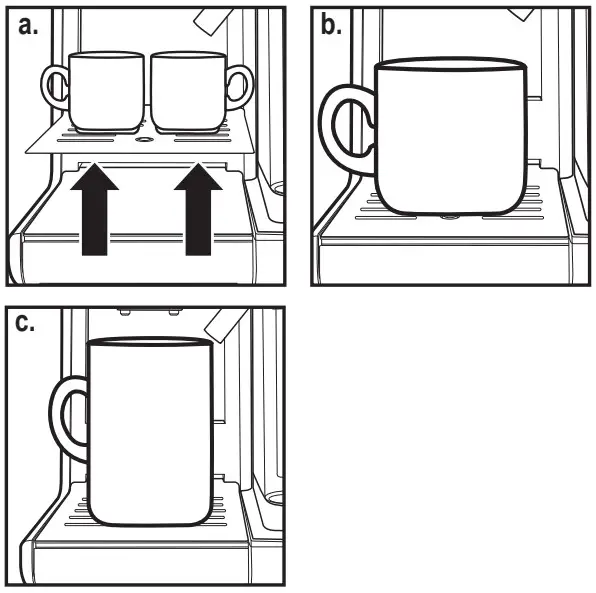 a.

b.

c.