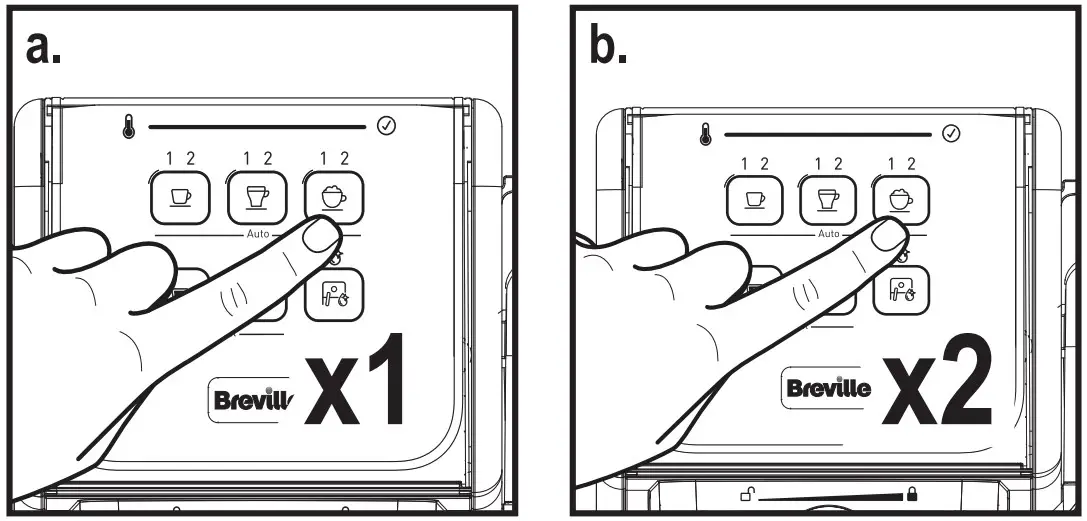 a.

1 2 1 2 1 2

Auto

Brevill

x1

b.

1 2 1 2 1 2

Auto

Breville

x2