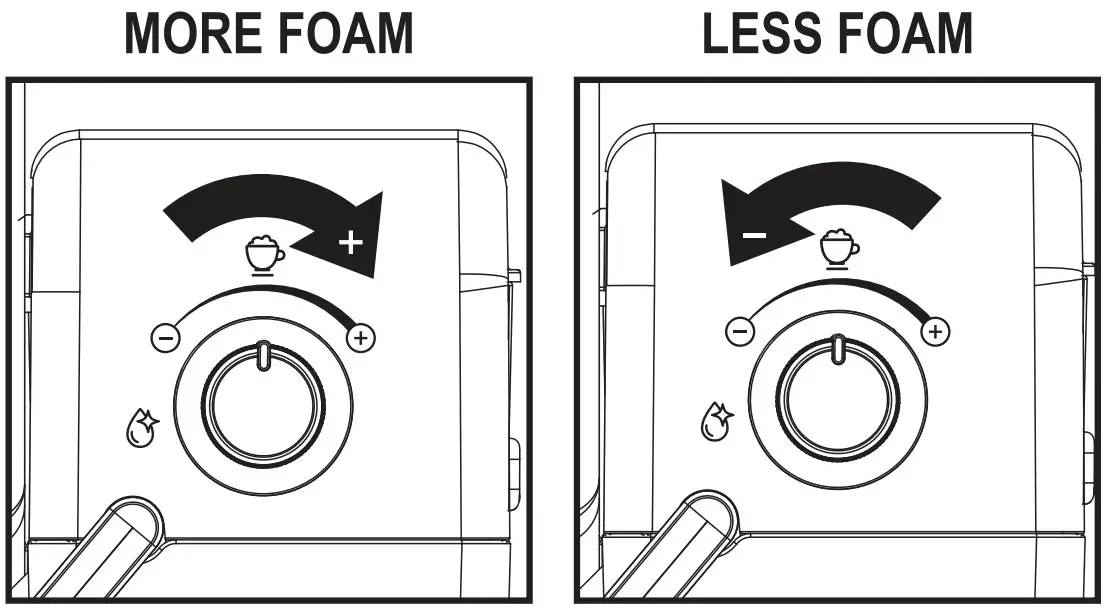 MORE FOAM

+

−

+

LESS FOAM

−

−

+