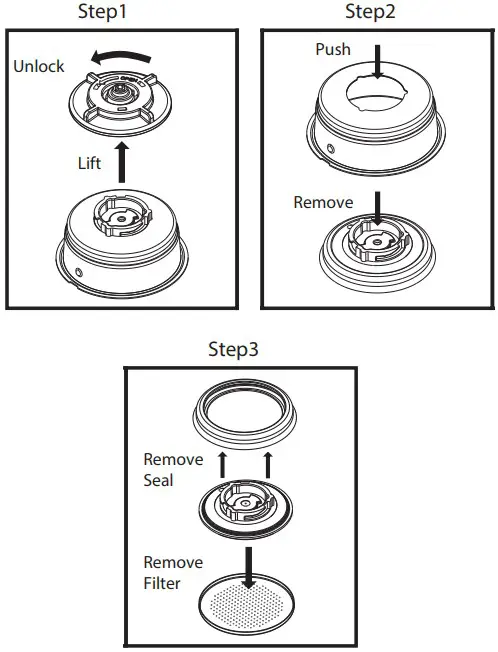 Step1

Unlock

Lift

Step2

Push

Remove

Step3

Remove Seal

Remove Filter