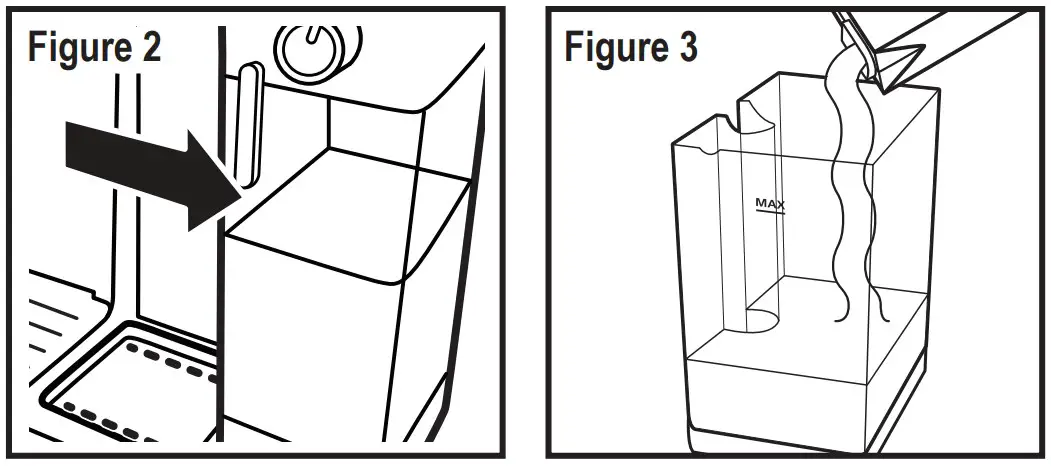 Figure 2

Figure 3

MAX