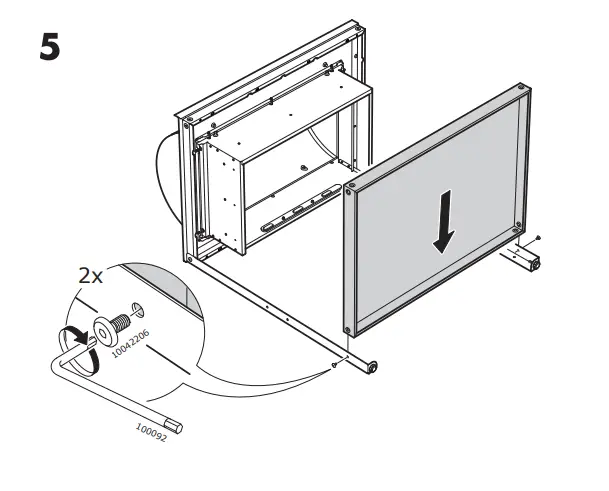 5

2x

10042206

100092