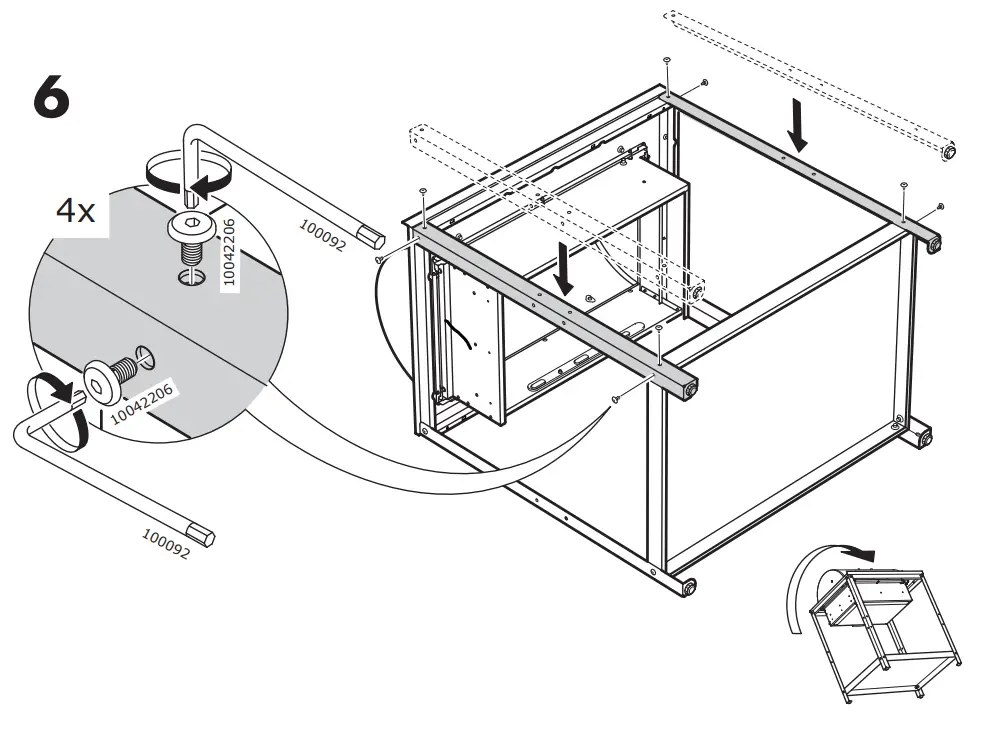 6

4x

10042206

100092

10042206

100092