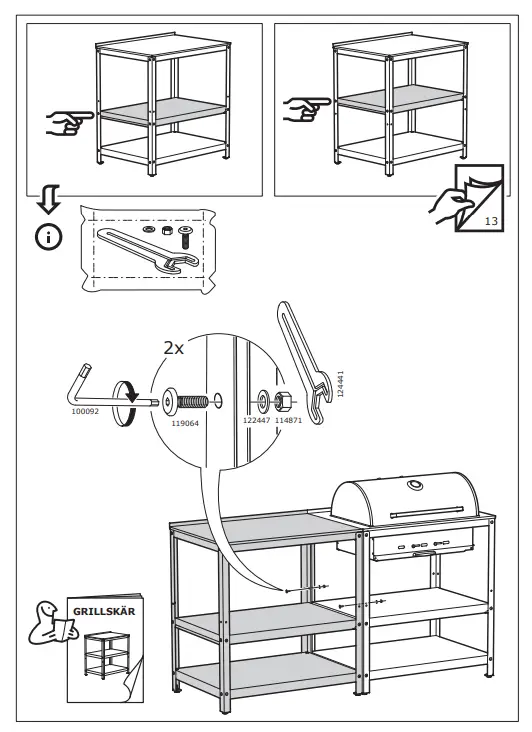 13

2x

100092

119064

122447

114871

124441

GRILLSKÄR