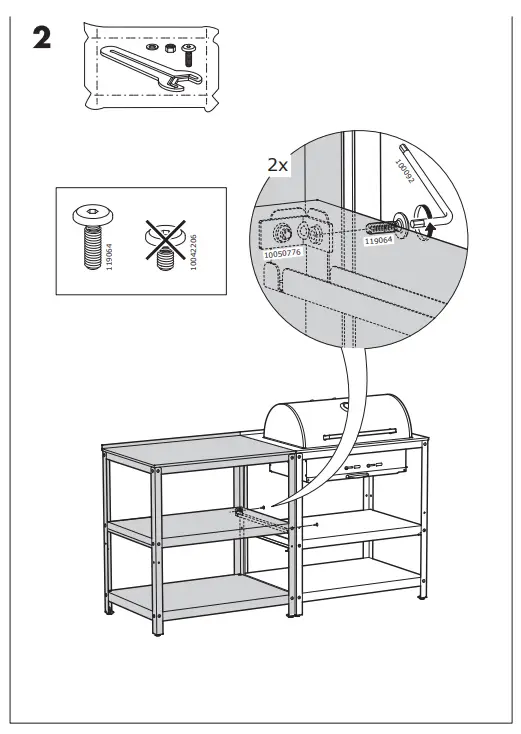 2

119064

10042206

2x

100092

10050776

119064