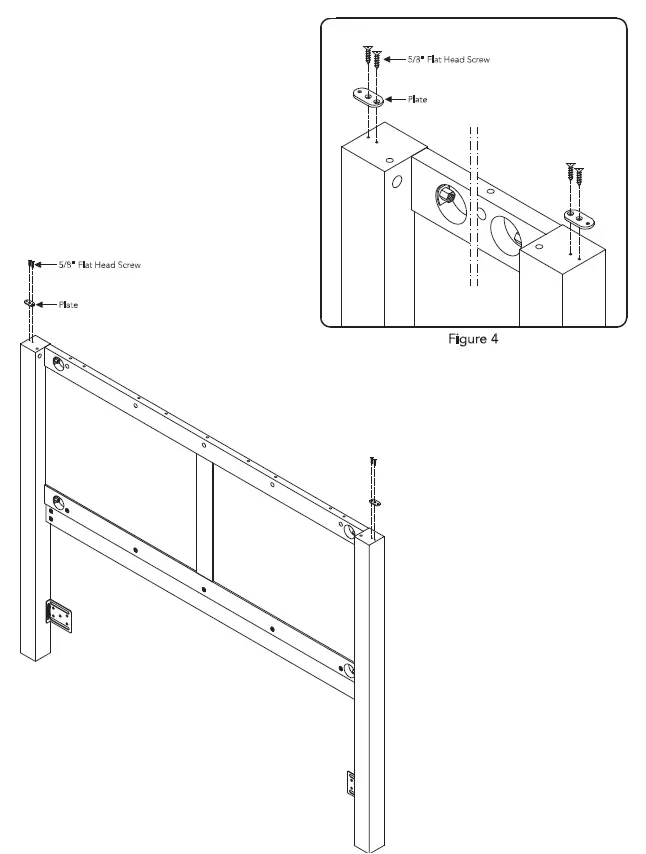 5/8" Flat Head Screw

Plate

Figure 4

5/8" Flat Head Screw

Plate