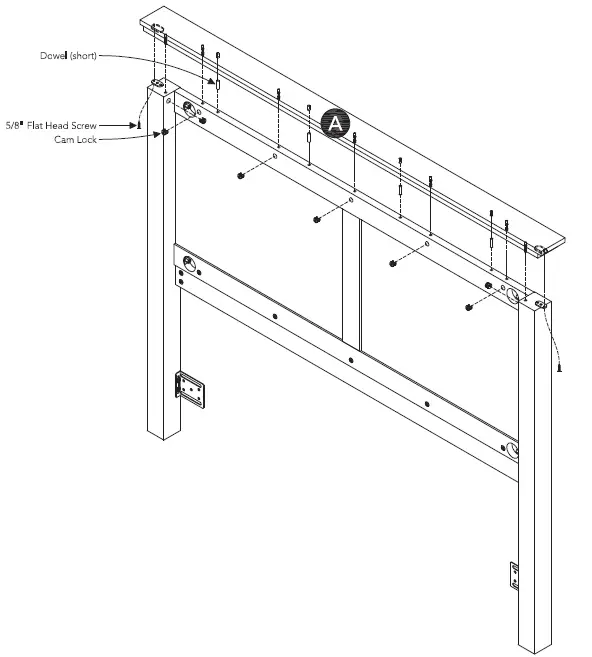 Dowel (short)
5/8" Flat Head Screw
Cam Lock
A