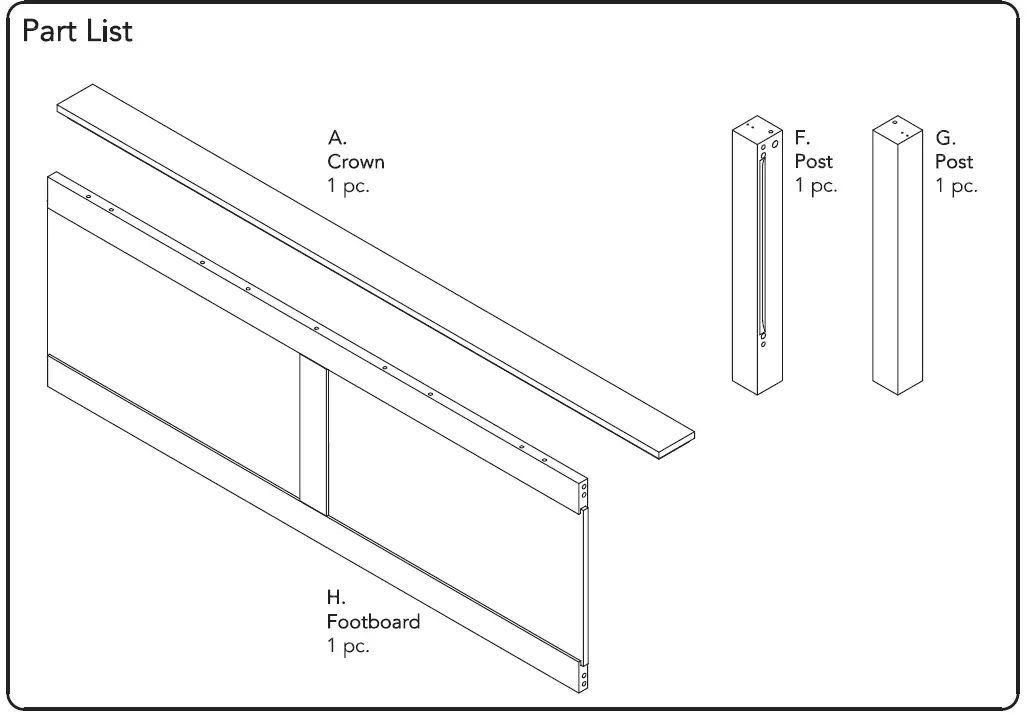 Part List

A.
Crown
1 pc.

F.
Post
1 pc.

G.
Post
1 pc.

H.
Footboard
1 pc.