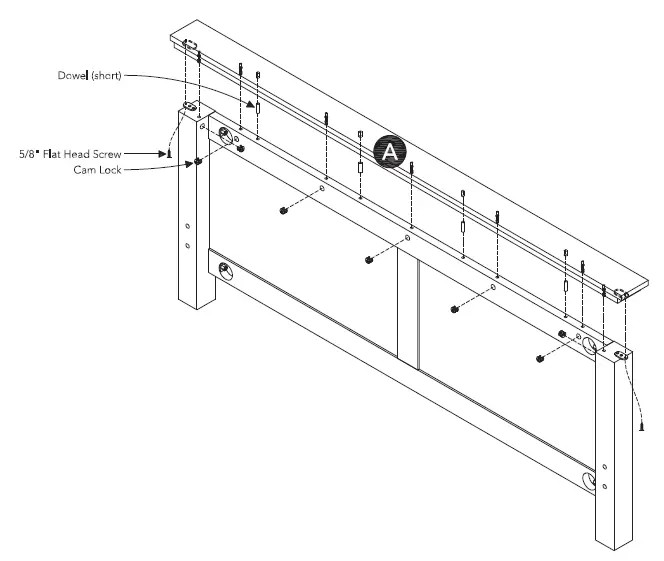 Dowel (short)
5/8" Flat Head Screw
Cam Lock
A