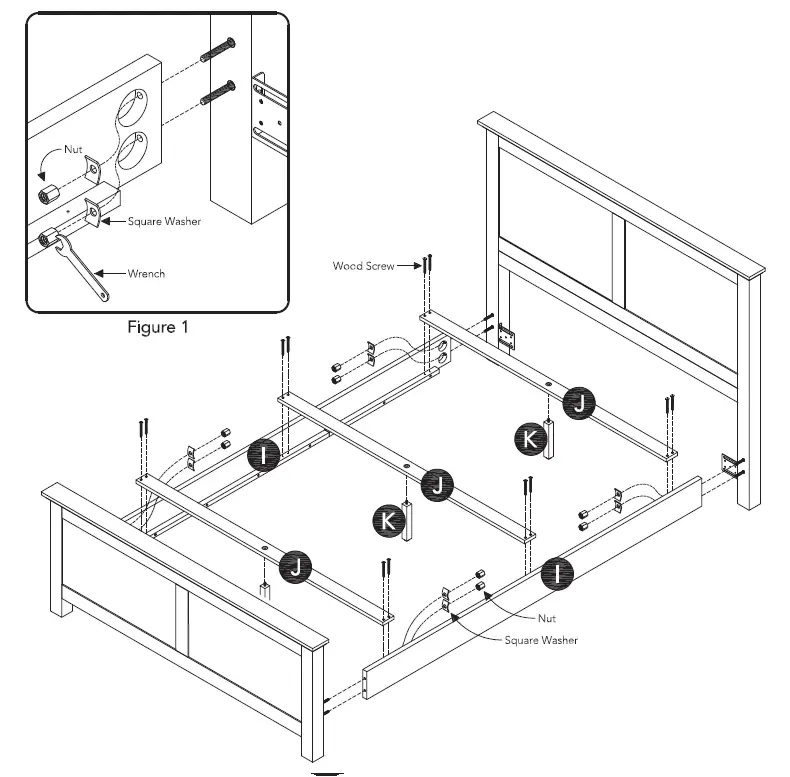 Nut
Square Washer
Wrench
Figure 1
Wood Screw
J
K
I
J
K
J
I
Nut
Square Washer