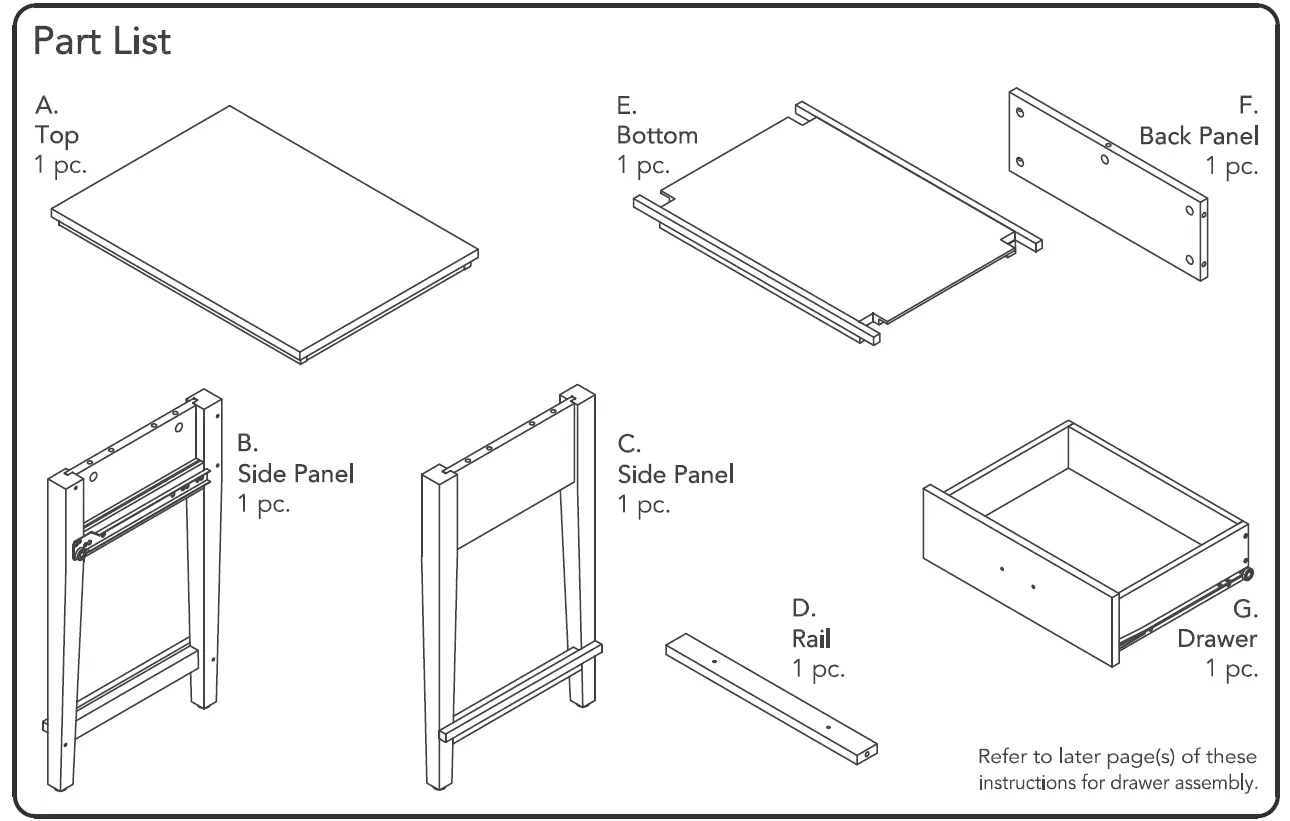 Part List

A.
Top
1 pc.

E.
Bottom
1 pc.

F.
Back Panel
1 pc.

B.
Side Panel
1 pc.

C.
Side Panel
1 pc.

D.
Rail
1 pc.

G.
Drawer
1 pc.

Refer to later page(s) of these instructions for drawer assembly.