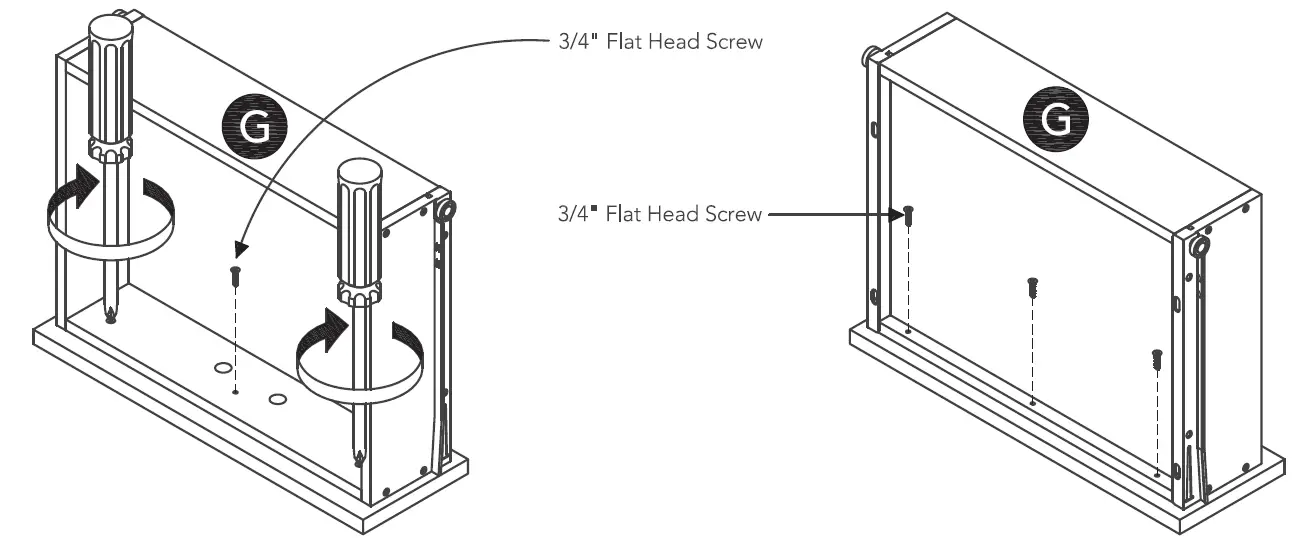 3/4" Flat Head Screw

G

3/4" Flat Head Screw

G