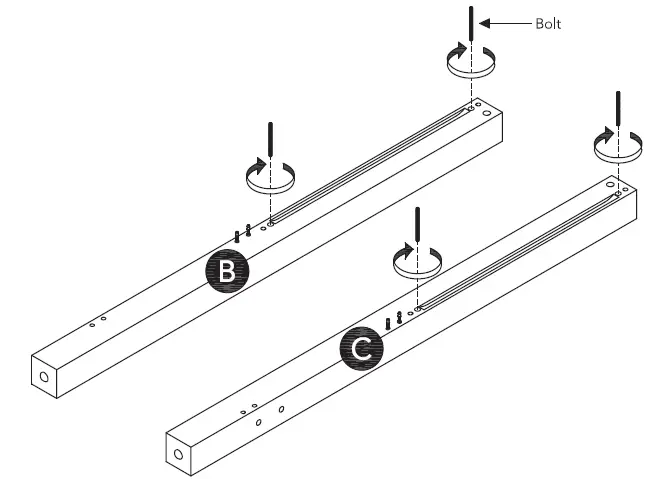 Bolt

B

C