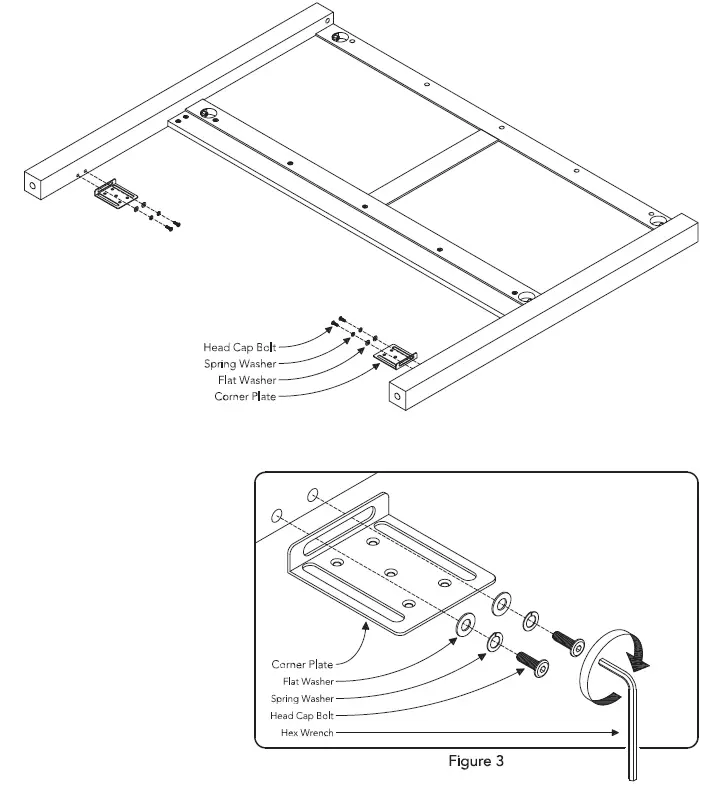 Head Cap Bolt
Spring Washer
Flat Washer
Corner Plate

Corner Plate
Flat Washer
Spring Washer
Head Cap Bolt
Hex Wrench

Figure 3