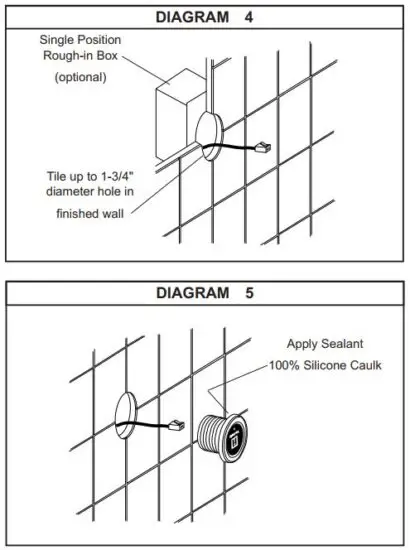 DIAGRAM 4

Single Position Rough-in Box (optional)

Tile up to 1-3/4" diameter hole in finished wall

DIAGRAM 5

Apply Sealant 100% Silicone Caulk