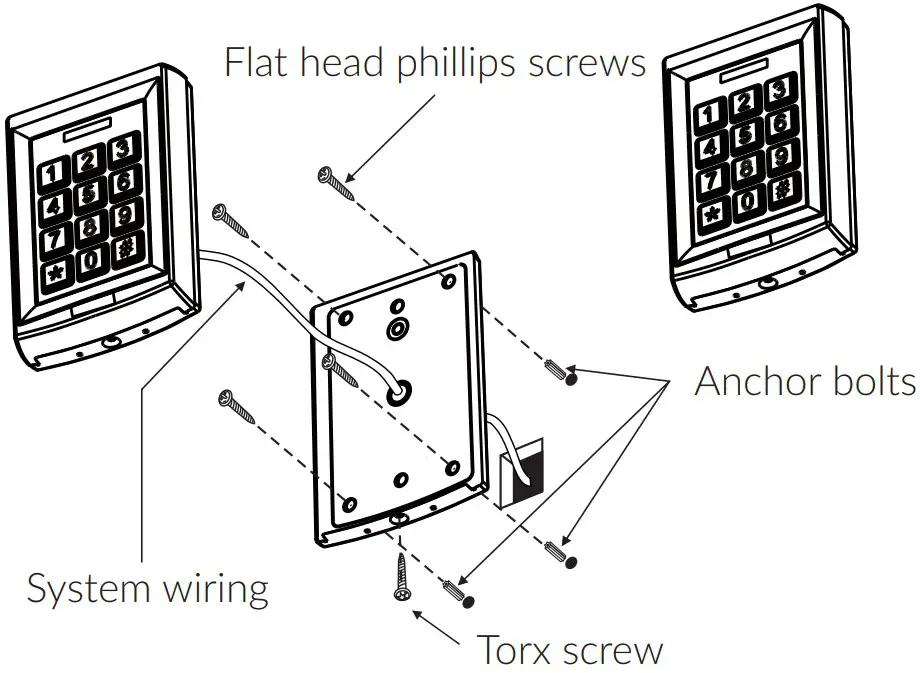 Flat head phillips screws

1 2 3
4 5 6
7 8 9
* 0 #

1 2 3
4 5 6
7 8 9
* 0 #

Anchor bolts

System wiring

Torx screw