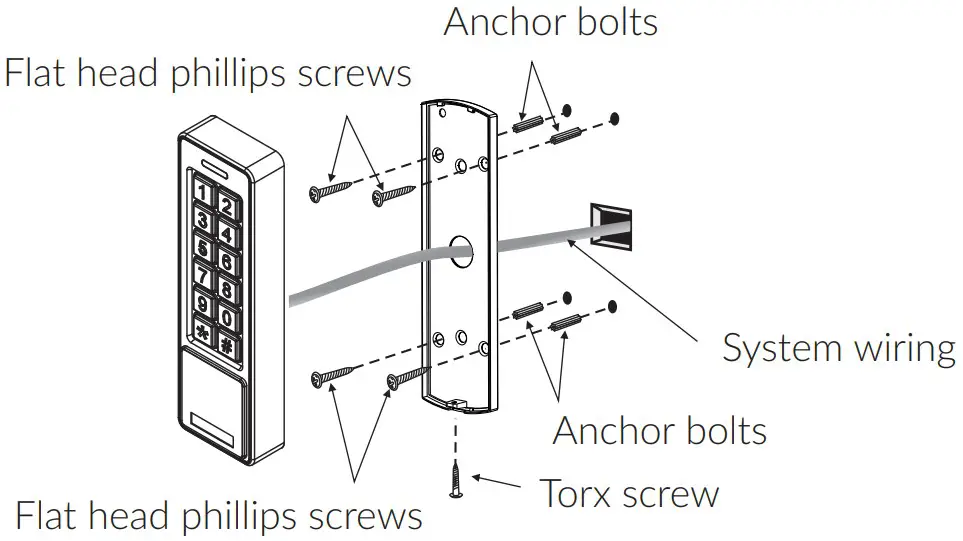 Anchor bolts

Flat head phillips screws

1 2
3 4
5 6
7 8
9 0
* #

System wiring

Anchor bolts

Torx screw

Flat head phillips screws