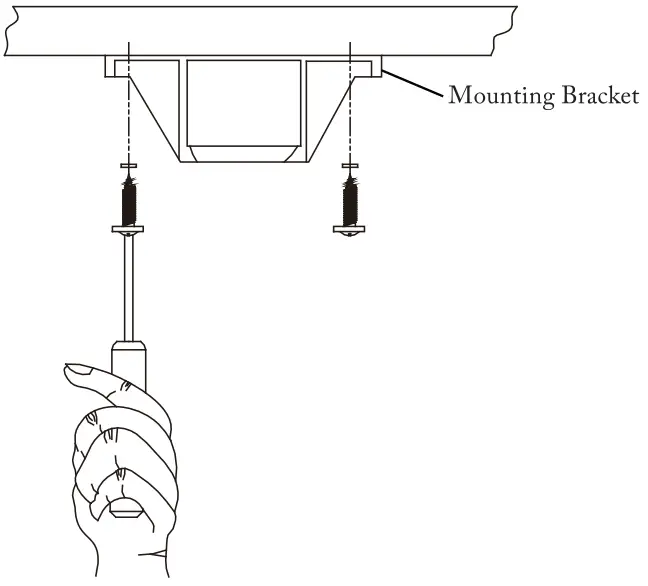 Mounting Bracket