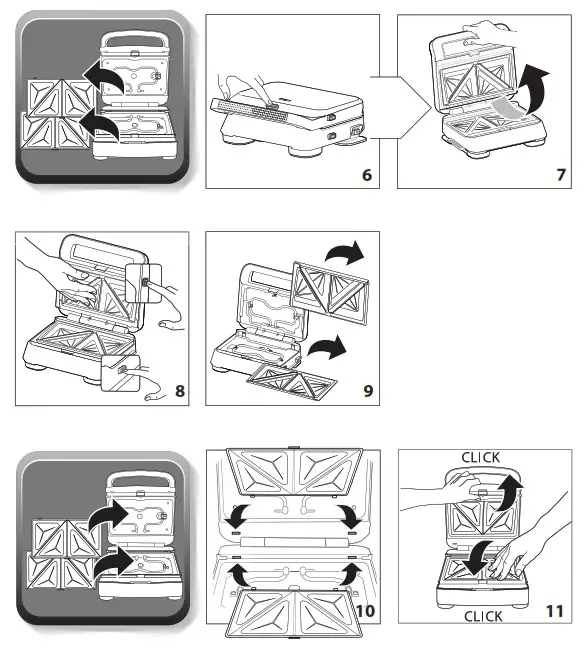 6

7

8

9

10

CLICK

CLICK

11