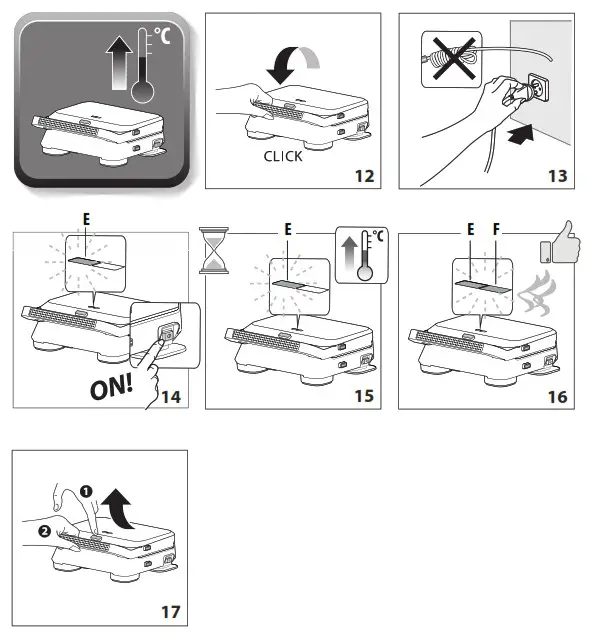 °C

CLICK
12

13

E
ON!
14

E
°C
15

E F
16

1
2
17