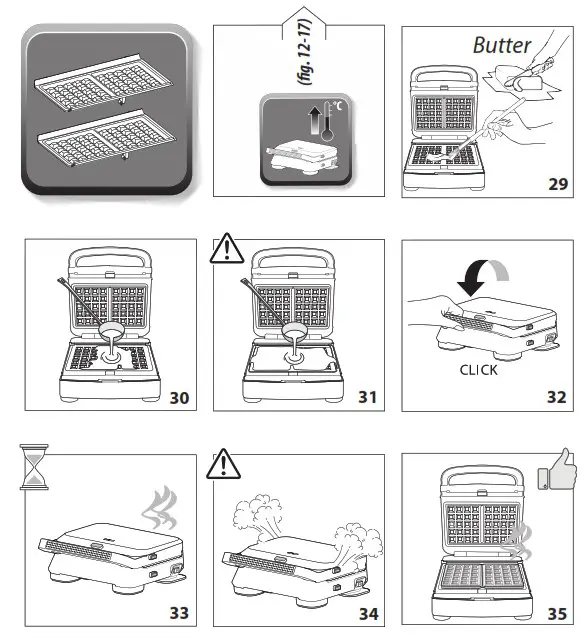 (fig. 12-17)

°C

Butter

29

30

31

CLICK

32

33

34

35