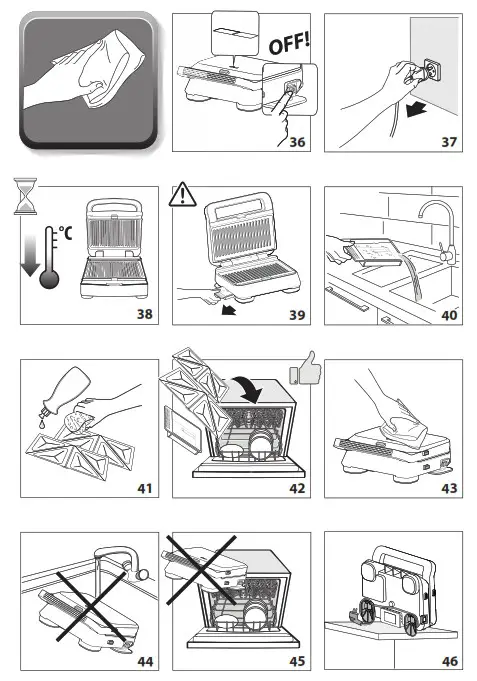 OFF!
36
37
°C
38
39
40
41
42
43
44
45
46