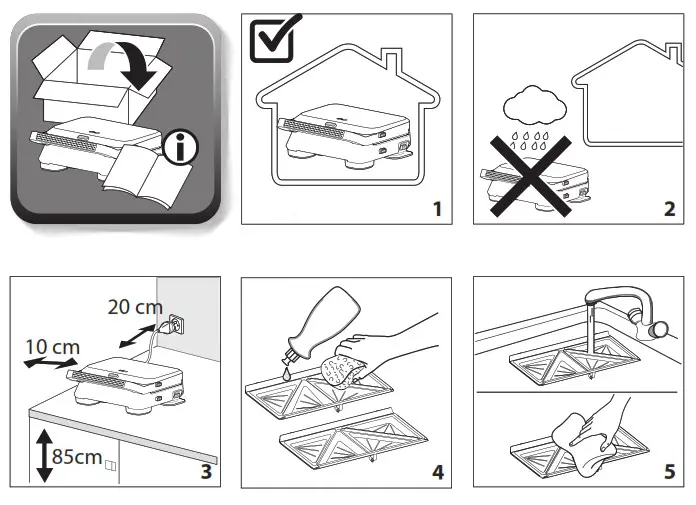 1

2

20 cm

10 cm

85cm

3

4

5