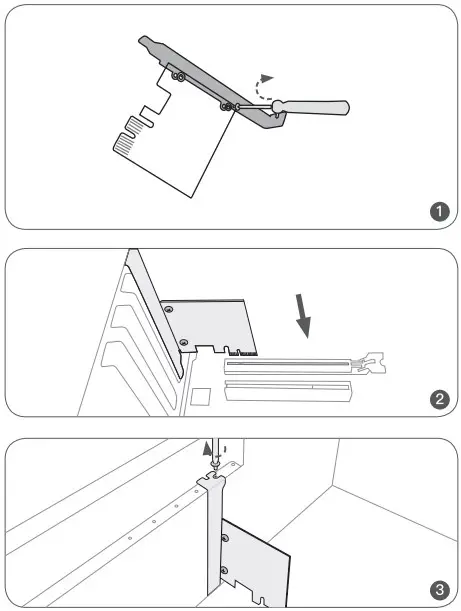 1

2

3