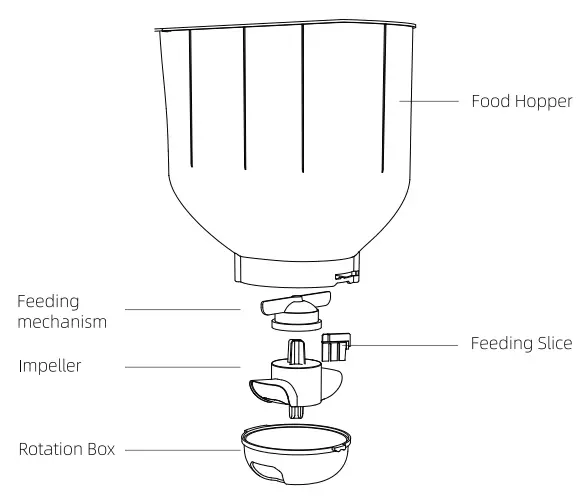 Food Hopper

Feeding mechanism

Feeding Slice

Impeller

Rotation Box