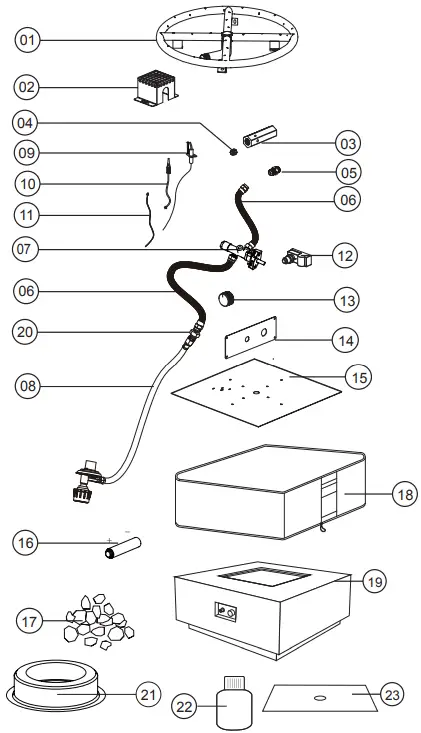 01
02
04
03
09
05
10
06
11
07
12
06
13
20
14
08
15
18
16
+
-
19
17
21
22
23