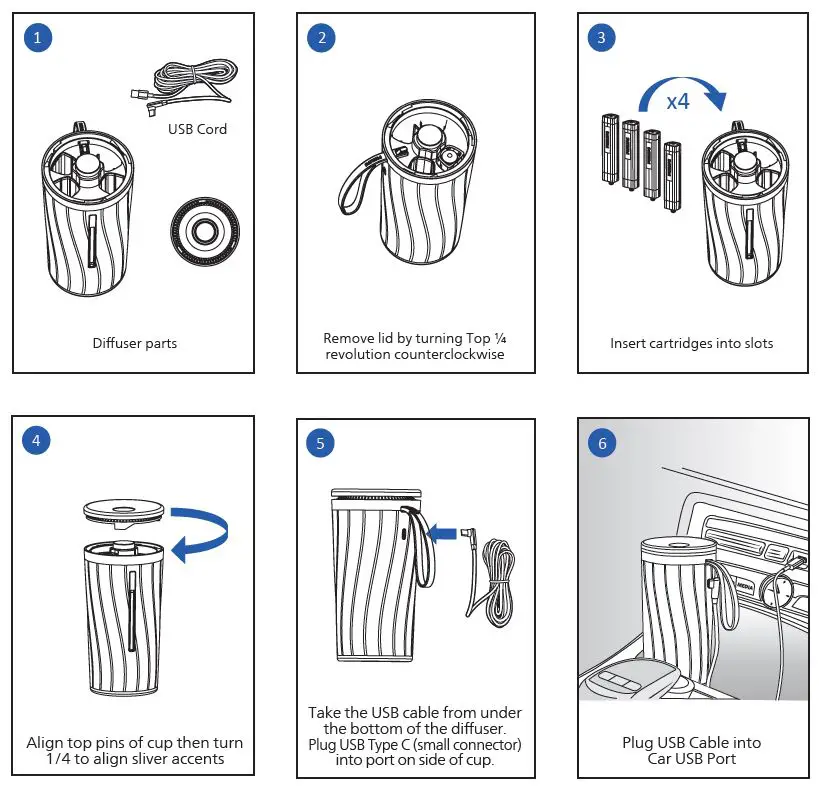 1

USB Cord

Diffuser parts

2

Remove lid by turning Top ¼ revolution counterclockwise

3

x4

Insert cartridges into slots

4

Align top pins of cup then turn 1/4 to align sliver accents

5

Take the USB cable from under the bottom of the diffuser. Plug USB Type C (small connector) into port on side of cup.

6

MEDIA

Plug USB Cable into Car USB Port