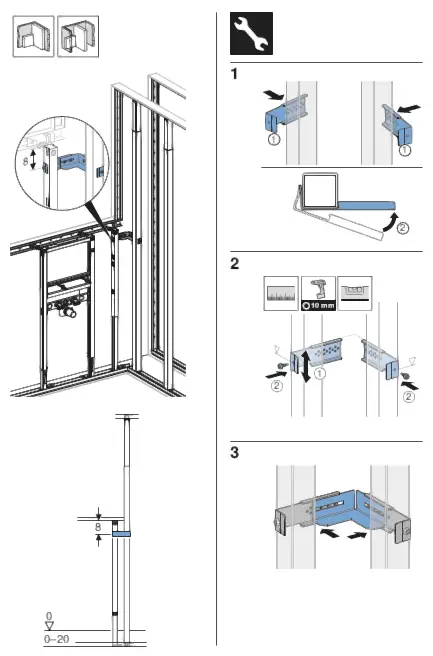 8

8

0

0–20

1

①

①

②

2

10 mm

①

②

②

3