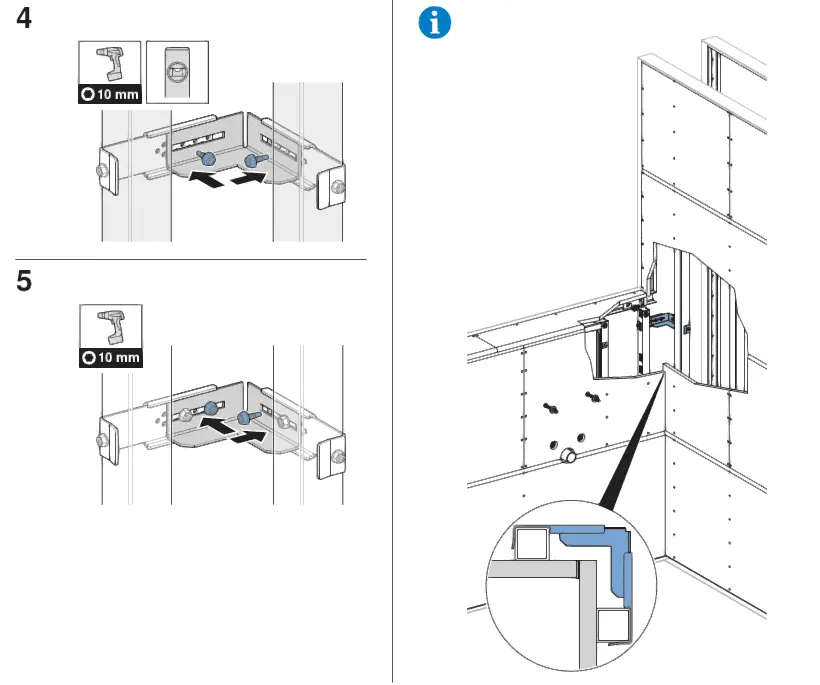 4

10 mm

5

10 mm

i