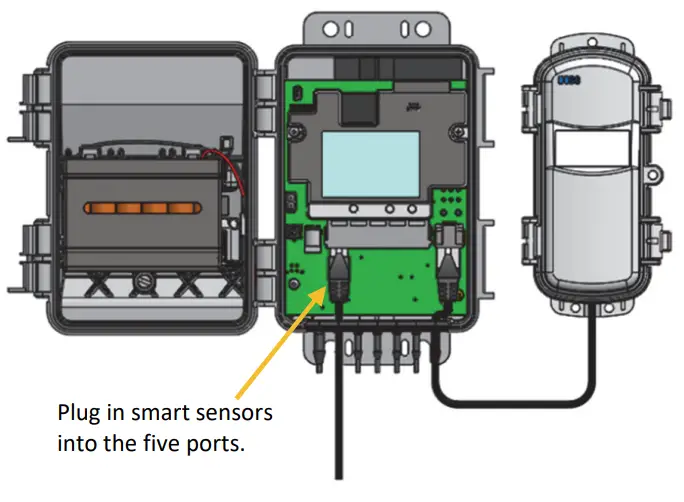 Plug in smart sensors into the five ports.