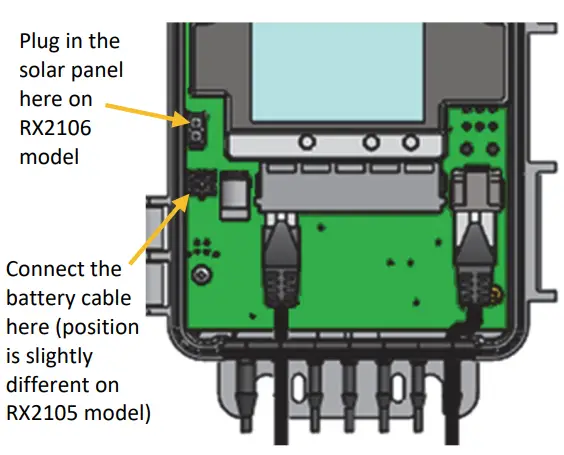 Plug in the solar panel here on RX2106 model

Connect the battery cable here (position is slightly different on RX2105 model)