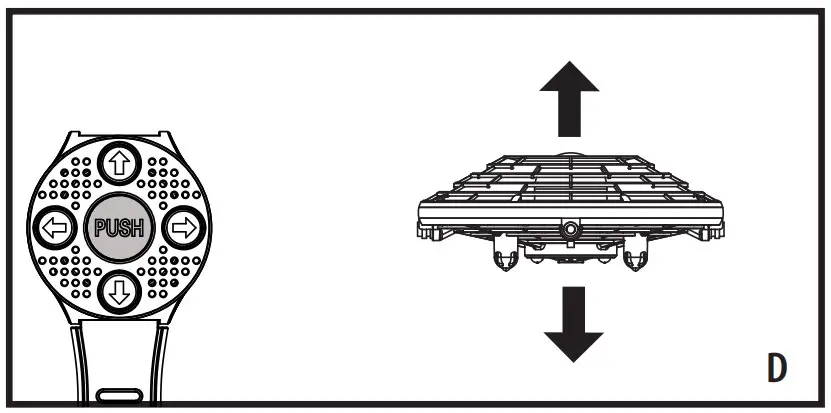 PUSH

D