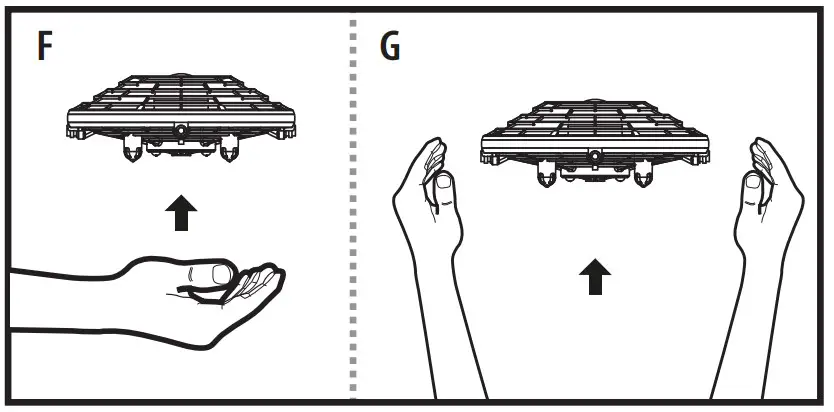 F

G