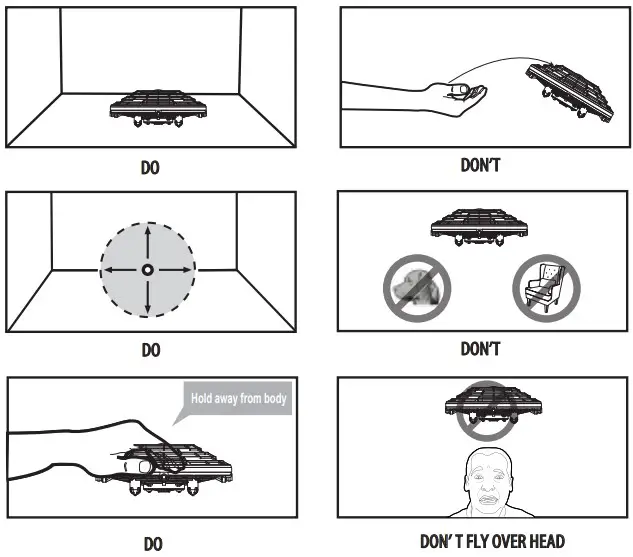 DO

DON'T

DO

DON'T

Hold away from body

DO

DON' T FLY OVER HEAD