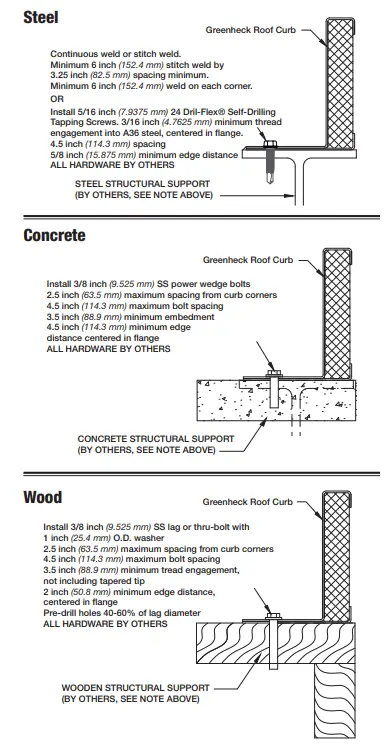 Steel

Greenheck Roof Curb

Continuous weld or stitch weld.
Minimum 6 inch (152.4 mm) stitch weld by 3.25 inch (82.5 mm) spacing minimum.
Minimum 6 inch (152.4 mm) weld on each corner.
OR
Install 5/16 inch (7.9375 mm) 24 Dril-Flex® Self-Drilling Tapping Screws. 3/16 inch (4.7625 mm) minimum thread engagement into A36 steel, centered in flange.
4.5 inch (114.3 mm) spacing
5/8 inch (15.875 mm) minimum edge distance
ALL HARDWARE BY OTHERS

STEEL STRUCTURAL SUPPORT
(BY OTHERS, SEE NOTE ABOVE)

Concrete

Greenheck Roof Curb

Install 3/8 inch (9.525 mm) SS power wedge bolts
2.5 inch (63.5 mm) maximum spacing from curb corners
4.5 inch (114.3 mm) maximum bolt spacing
3.5 inch (88.9 mm) minimum embedment
4.5 inch (114.3 mm) minimum edge distance centered in flange
ALL HARDWARE BY OTHERS

CONCRETE STRUCTURAL SUPPORT
(BY OTHERS, SEE NOTE ABOVE)

Wood

Greenheck Roof Curb

Install 3/8 inch (9.525 mm) SS lag or thru-bolt with 1 inch (25.4 mm) O.D. washer
2.5 inch (63.5 mm) maximum spacing from curb corners
4.5 inch (114.3 mm) maximum bolt spacing
3.5 inch (88.9 mm) minimum tread engagement, not including tapered tip
2 inch (50.8 mm) minimum edge distance, centered in flange
Pre-drill holes 40-60% of lag diameter
ALL HARDWARE BY OTHERS

WOODEN STRUCTURAL SUPPORT
(BY OTHERS, SEE NOTE ABOVE)