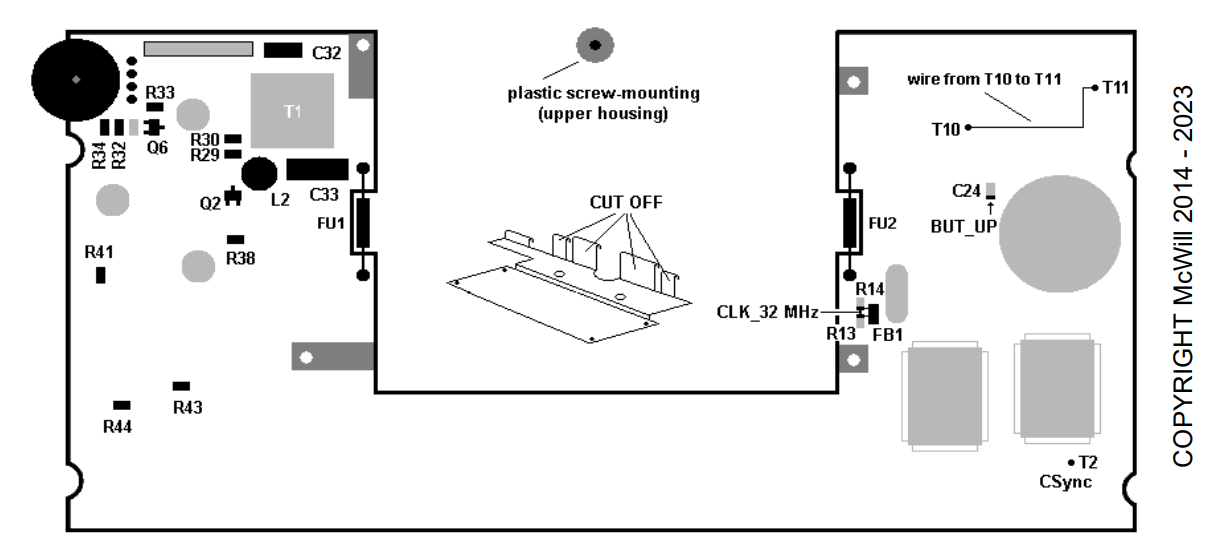 C32
R33
T1
R34
R32
Q6
R30
R29
Q2
L2
C33
FU1
R41
R38
R43
R44

plastic screw-mounting
(upper housing)

CUT OFF

wire from T10 to T11
T11
T10
C24
BUT_UP
FU2
R14
CLK_32 MHz
R13
FB1
T2
CSync

COPYRIGHT McWill 2014 - 2023