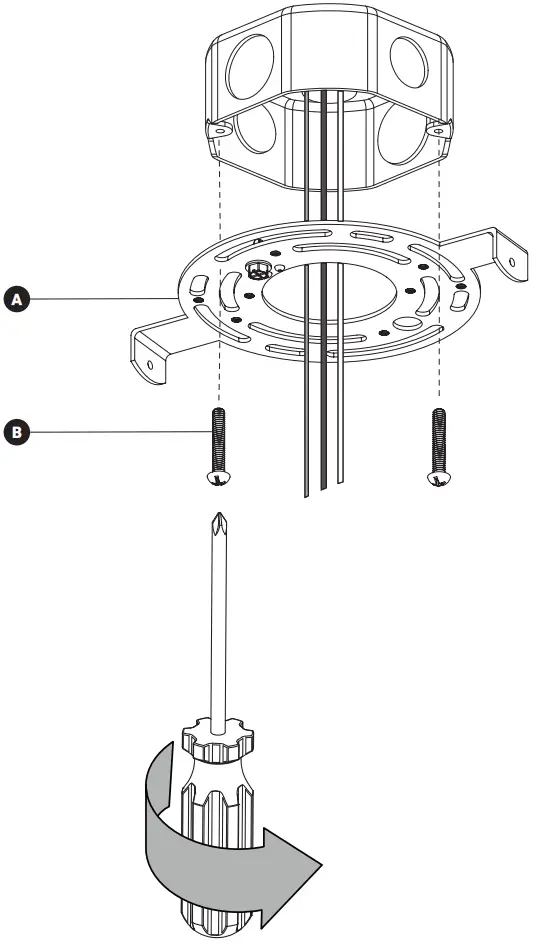 A

B