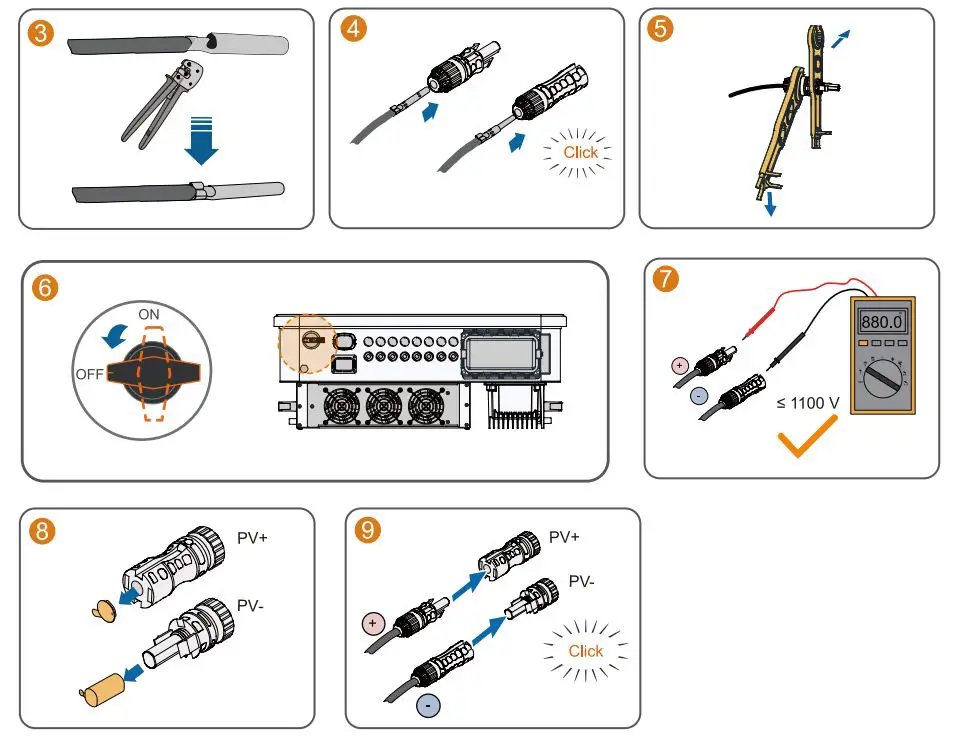 3

4

Click

5

6

ON

OFF

7

880.0

+

-

≤ 1100 V

8

PV+

PV-

9

PV+

PV-

+

-

Click